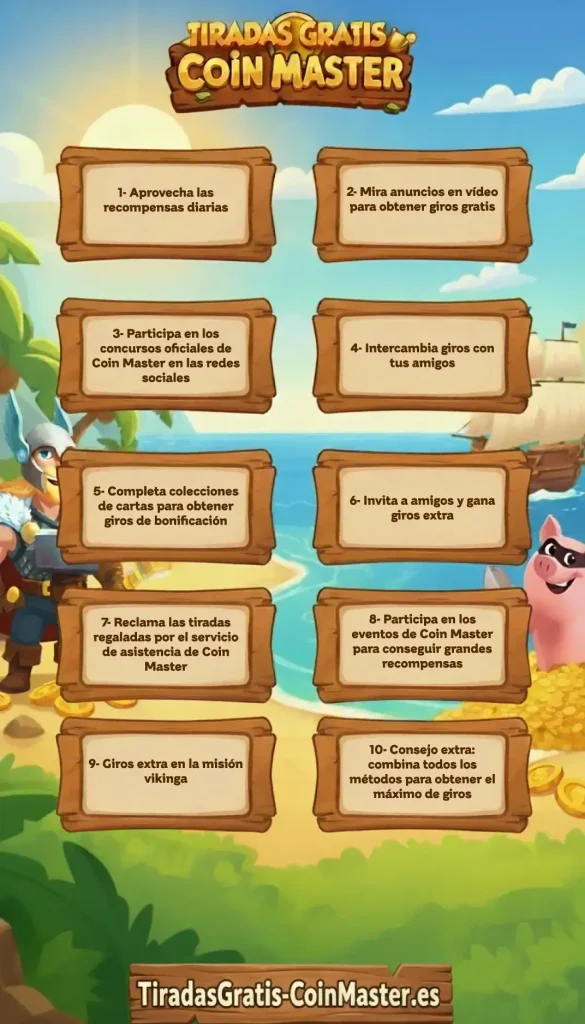 TIRADAS GRATIS
COIN MASTER

1- Aprovecha las recompensas diarias

2- Mira anuncios en vídeo para obtener giros gratis

3- Participa en los concursos oficiales de Coin Master en las redes sociales

4- Intercambia giros con tus amigos

5- Completa colecciones de cartas para obtener giros de bonificación

6- Invita a amigos y gana giros extra

7- Reclama las tiradas regaladas por el servicio de asistencia de Coin Master

8- Participa en los eventos de Coin Master para conseguir grandes recompensas

9- Giros extra en la misión vikinga

10- Consejo extra: combina todos los métodos para obtener el máximo de giros

TiradasGratis-CoinMaster.es